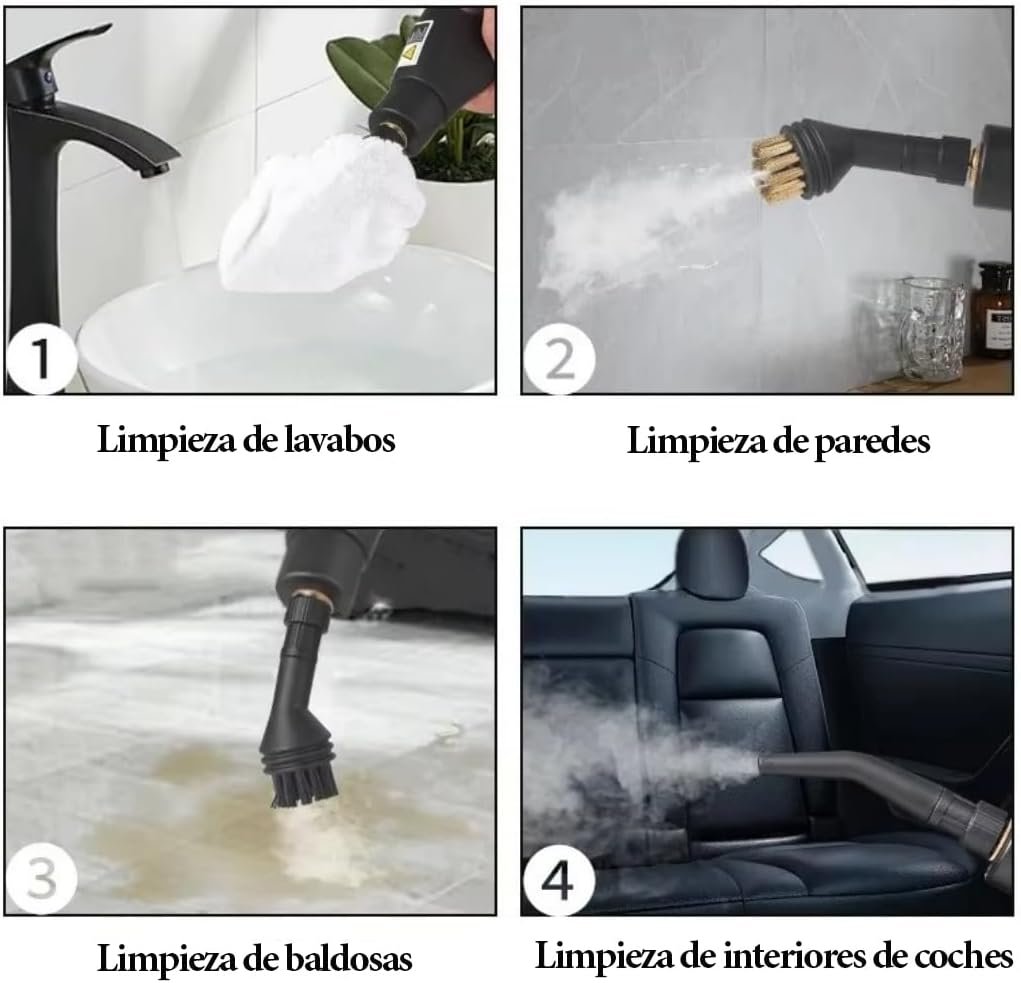 1

Limpieza de lavabos

2

Limpieza de paredes

3

Limpieza de baldosas

4

Limpieza de interiores de coches